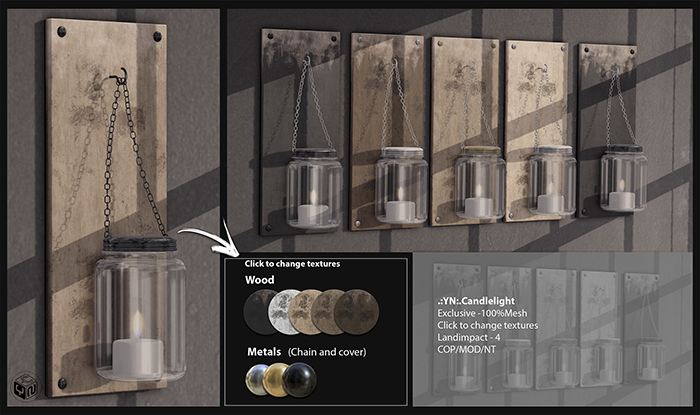 Click to change textures

Wood

Metals (Chain and cover)

.:YN:.Candlelight
Exclusive -100%Mesh
Click to change textures
Landimpact - 4
COP/MOD/NT