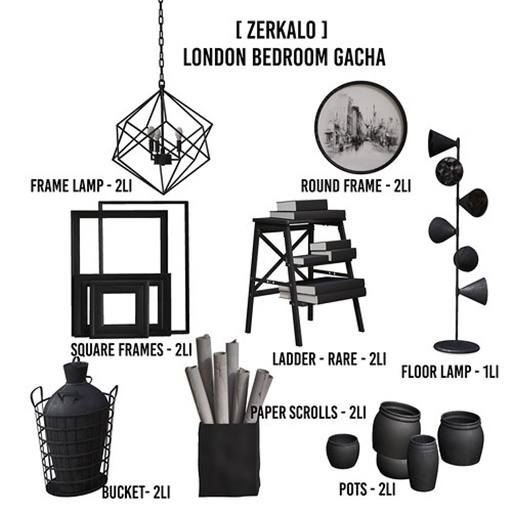 [ ZERKALO ]
LONDON BEDROOM GACHA

FRAME LAMP - 2LI

ROUND FRAME - 2LI

SQUARE FRAMES - 2LI

LADDER - RARE - 2LI

FLOOR LAMP - 1LI

PAPER SCROLLS - 2LI

BUCKET- 2LI

POTS - 2LI