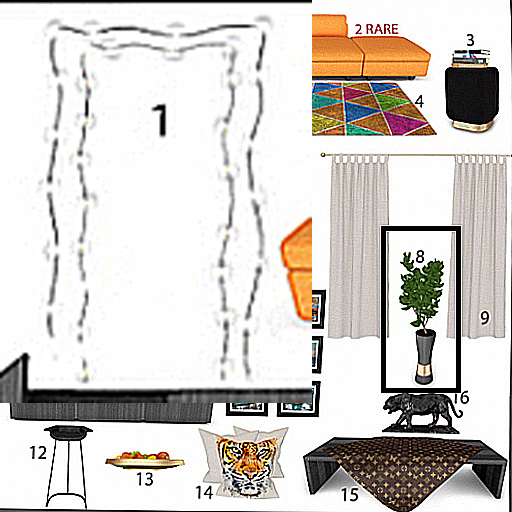 1

2 RARE

3

4

8

9

16

12

13

14

15