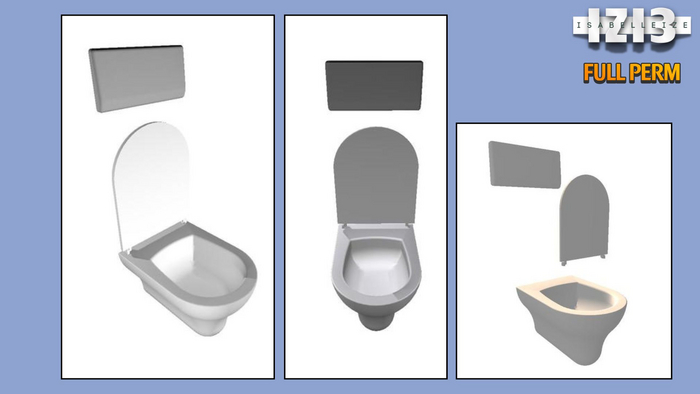 IZI3
ISABELLEIZE
FULL PERM